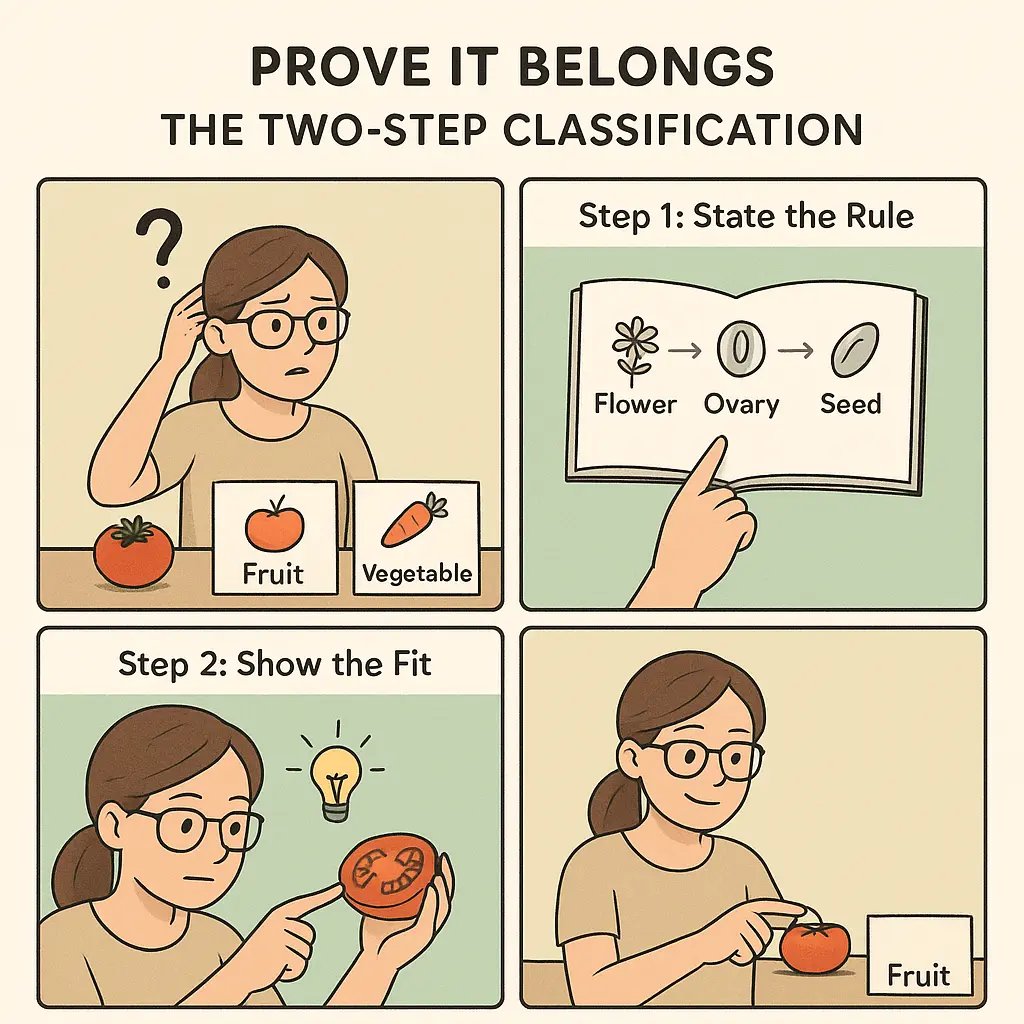 PROVE IT BELONGS
THE TWO-STEP CLASSIFICATION

?

Fruit

Vegetable

Step 1: State the Rule

Flower → Ovary → Seed

Step 2: Show the Fit

Fruit