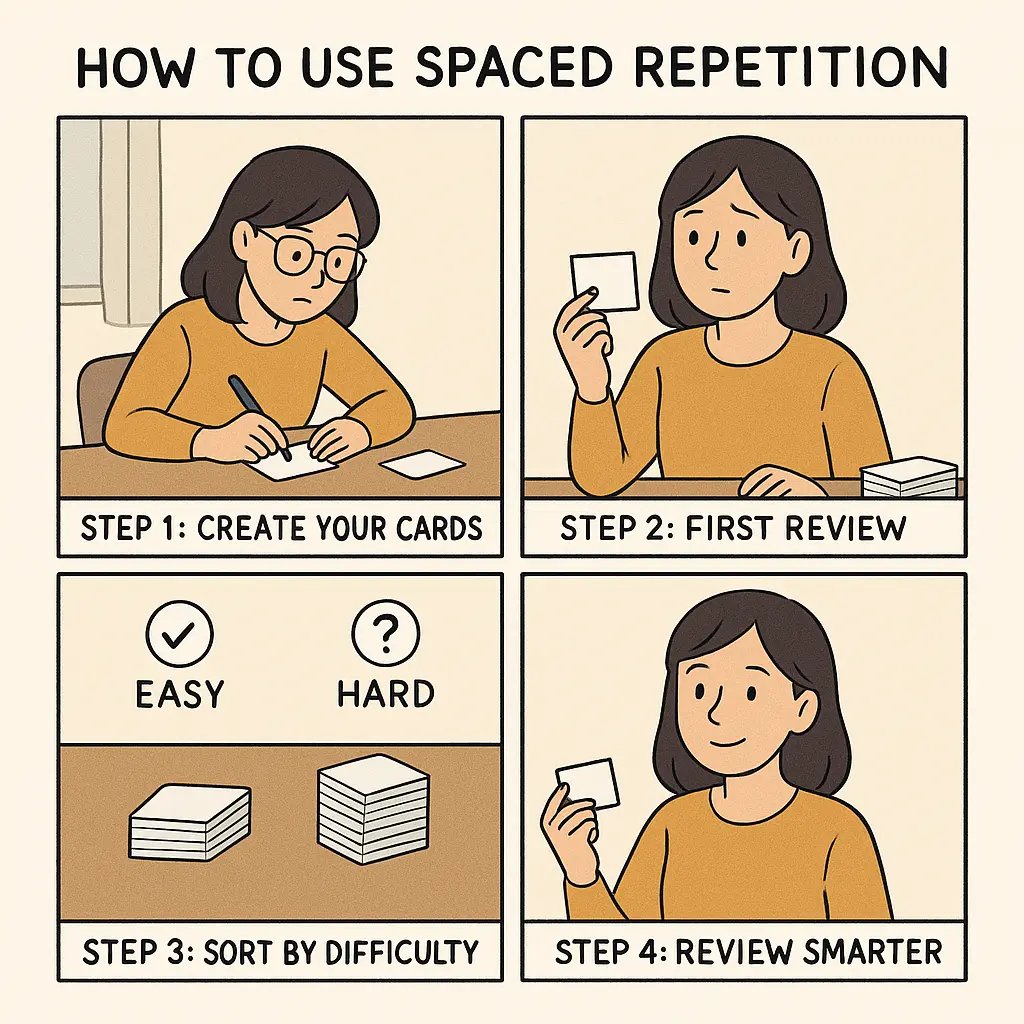 HOW TO USE SPACED REPETITION

STEP 1: CREATE YOUR CARDS

STEP 2: FIRST REVIEW

EASY

HARD

STEP 3: SORT BY DIFFICULTY

STEP 4: REVIEW SMARTER