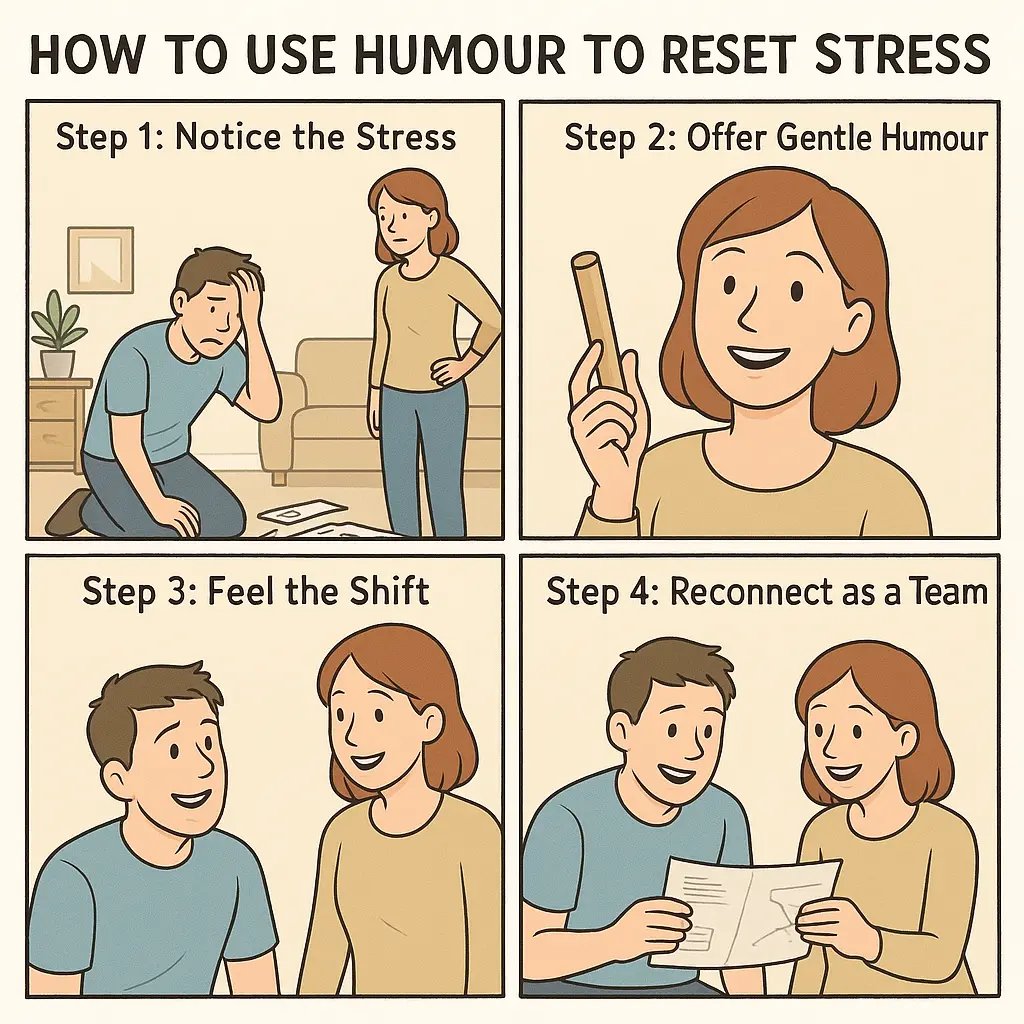 HOW TO USE HUMOUR TO RESET STRESS

Step 1: Notice the Stress

Step 2: Offer Gentle Humour

Step 3: Feel the Shift

Step 4: Reconnect as a Team