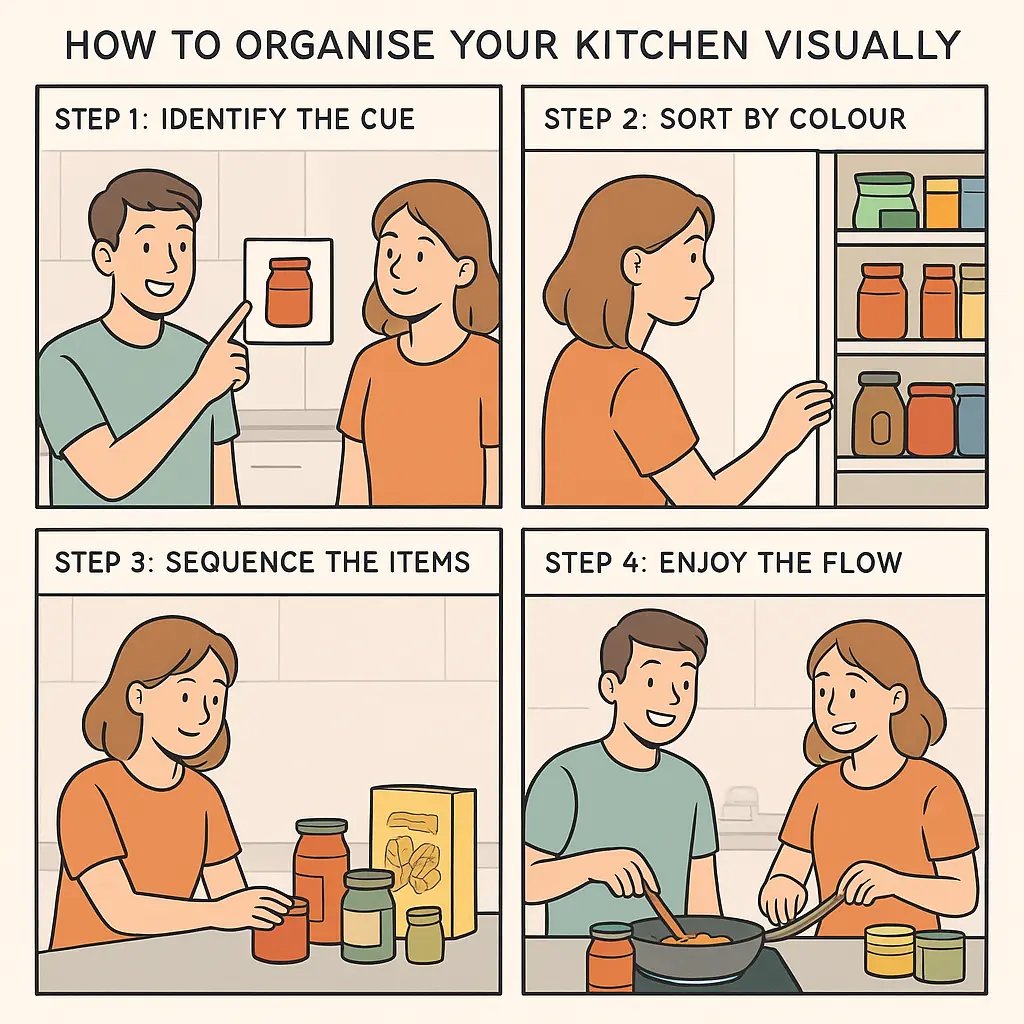 HOW TO ORGANISE YOUR KITCHEN VISUALLY

STEP 1: IDENTIFY THE CUE

STEP 2: SORT BY COLOUR

STEP 3: SEQUENCE THE ITEMS

STEP 4: ENJOY THE FLOW