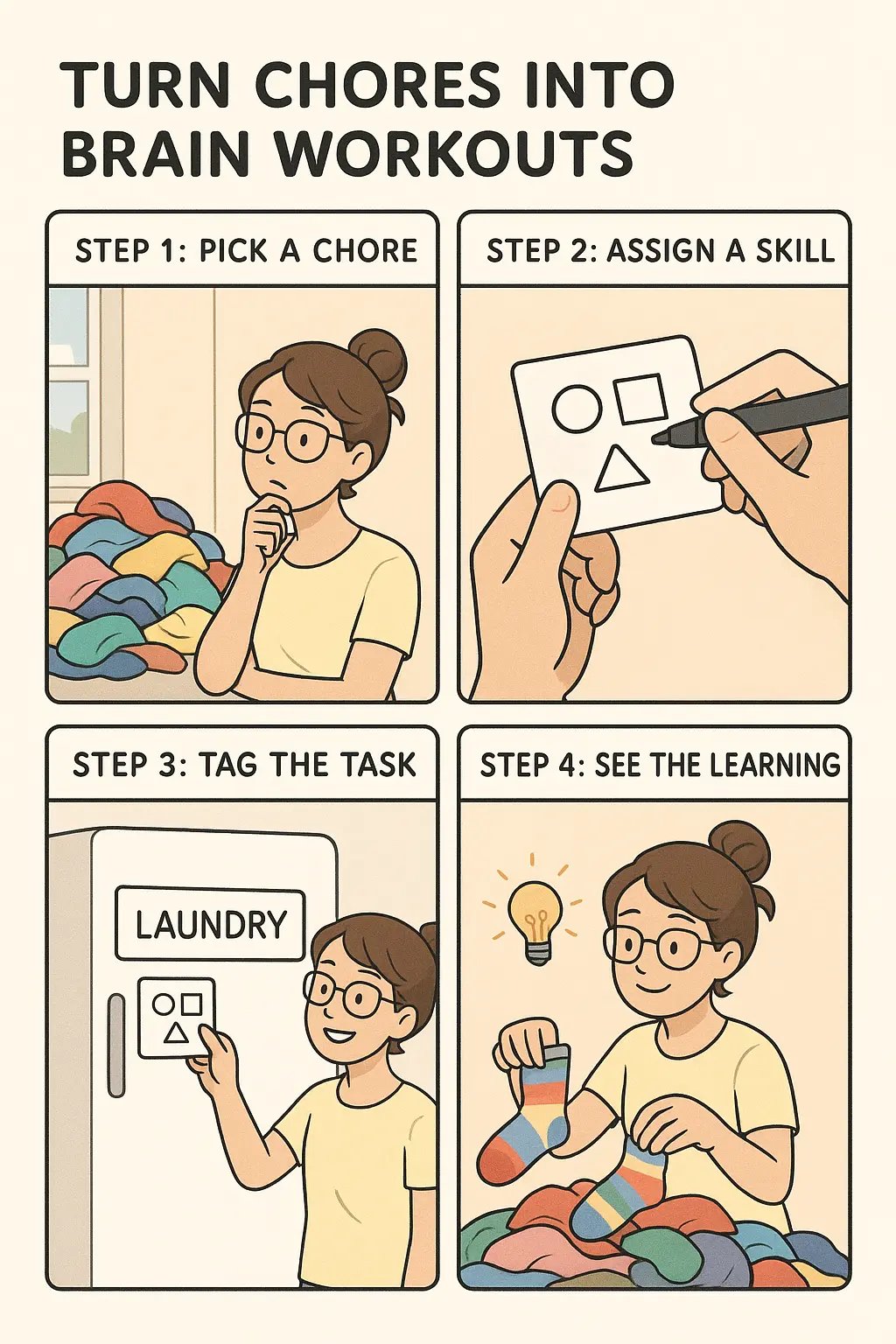 TURN CHORES INTO BRAIN WORKOUTS

STEP 1: PICK A CHORE

STEP 2: ASSIGN A SKILL

STEP 3: TAG THE TASK

LAUNDRY

STEP 4: SEE THE LEARNING