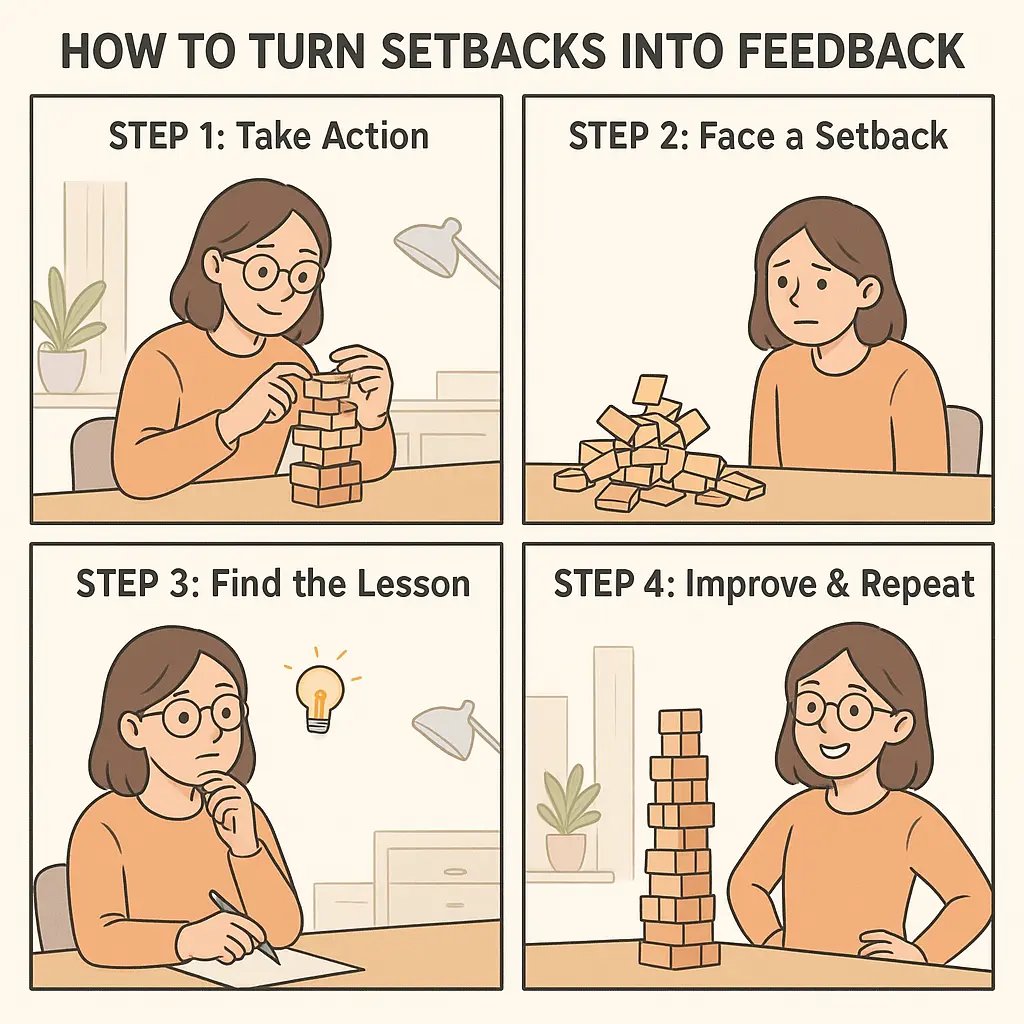 HOW TO TURN SETBACKS INTO FEEDBACK

STEP 1: Take Action

STEP 2: Face a Setback

STEP 3: Find the Lesson

STEP 4: Improve & Repeat