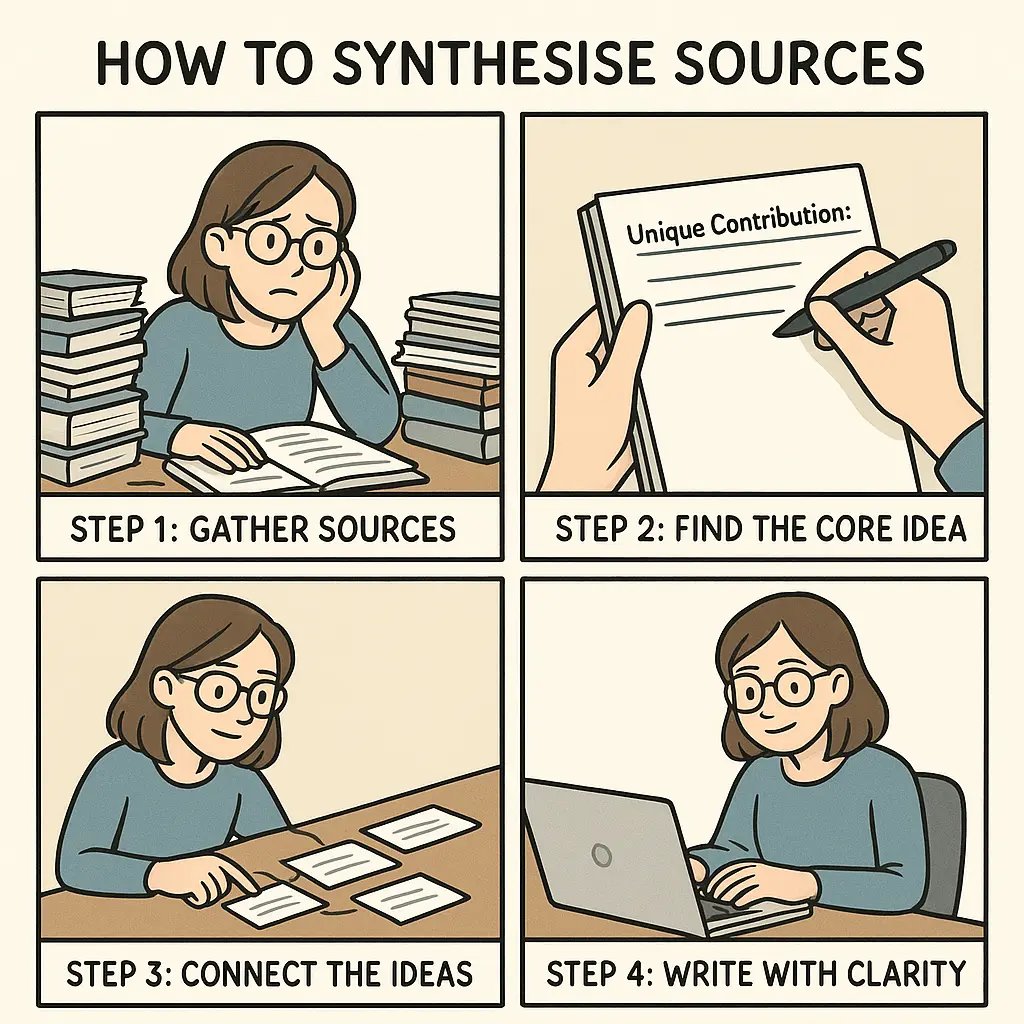 HOW TO SYNTHESISE SOURCES

STEP 1: GATHER SOURCES

Unique Contribution:

STEP 2: FIND THE CORE IDEA

STEP 3: CONNECT THE IDEAS

STEP 4: WRITE WITH CLARITY