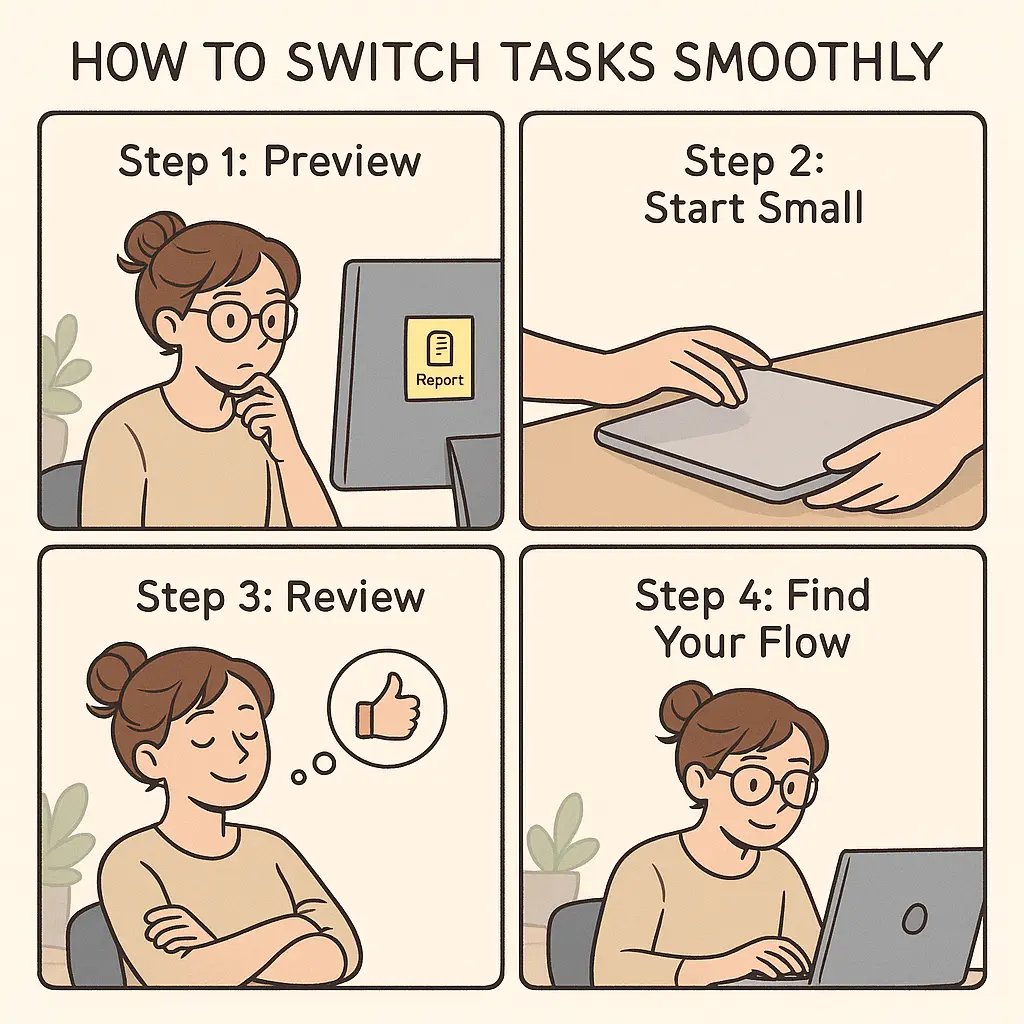 HOW TO SWITCH TASKS SMOOTHLY

Step 1: Preview

Report

Step 2: Start Small

Step 3: Review

Step 4: Find Your Flow