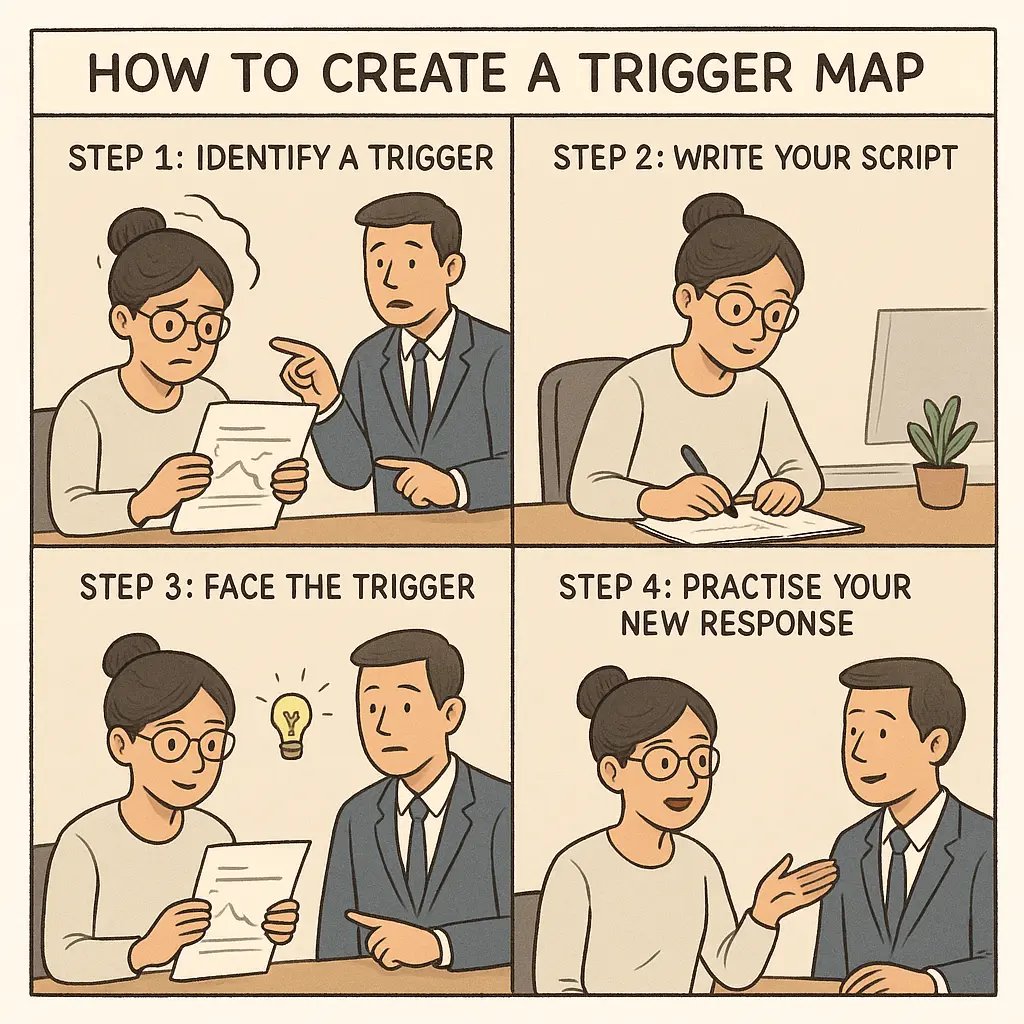 HOW TO CREATE A TRIGGER MAP

STEP 1: IDENTIFY A TRIGGER

STEP 2: WRITE YOUR SCRIPT

STEP 3: FACE THE TRIGGER

STEP 4: PRACTISE YOUR NEW RESPONSE