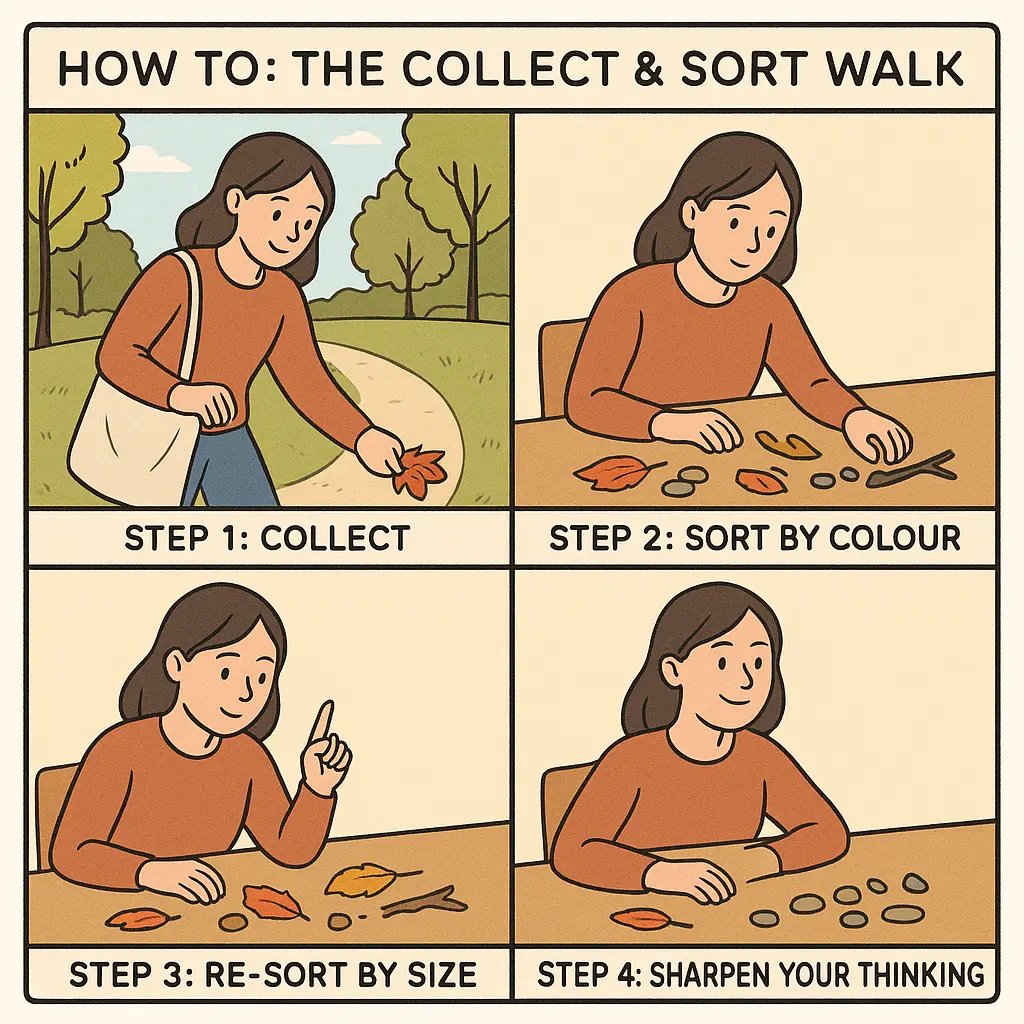 HOW TO: THE COLLECT & SORT WALK

STEP 1: COLLECT

STEP 2: SORT BY COLOUR

STEP 3: RE-SORT BY SIZE

STEP 4: SHARPEN YOUR THINKING