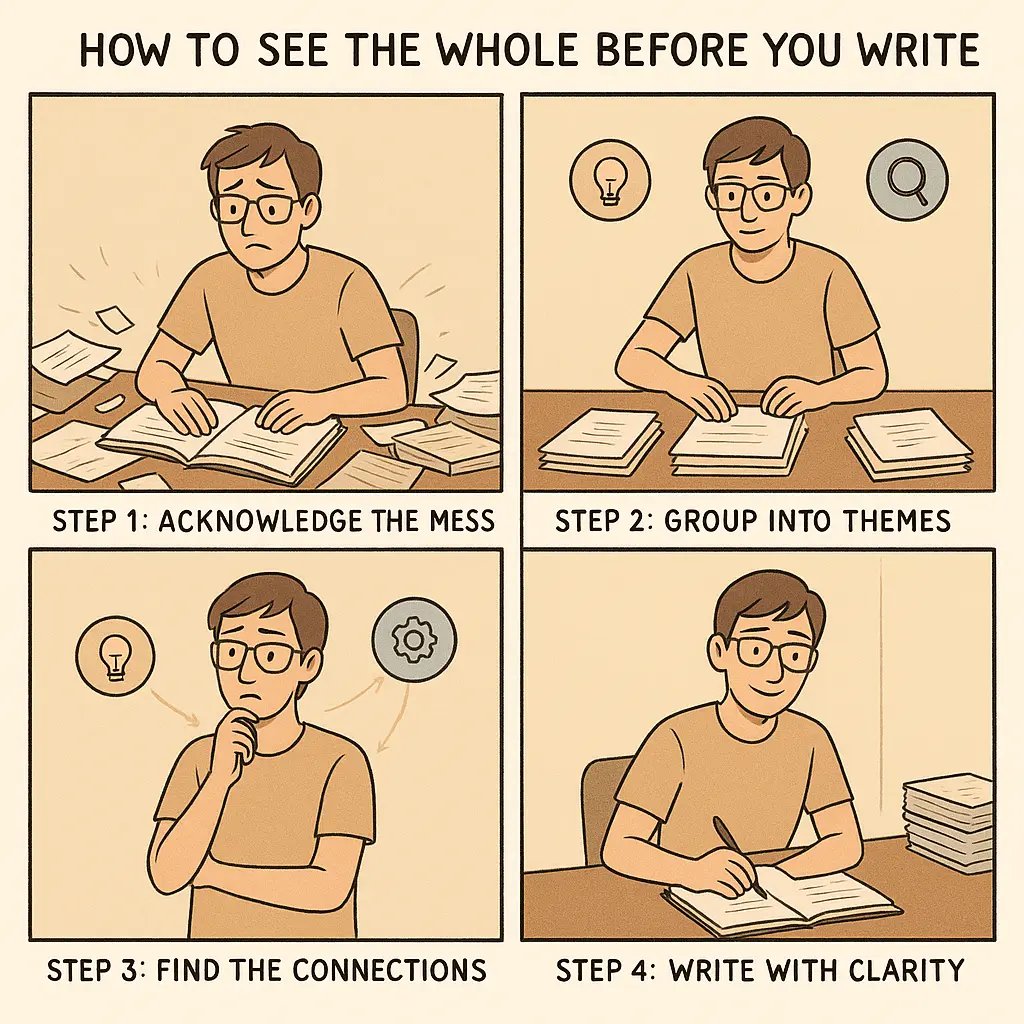 HOW TO SEE THE WHOLE BEFORE YOU WRITE

STEP 1: ACKNOWLEDGE THE MESS

STEP 2: GROUP INTO THEMES

STEP 3: FIND THE CONNECTIONS

STEP 4: WRITE WITH CLARITY