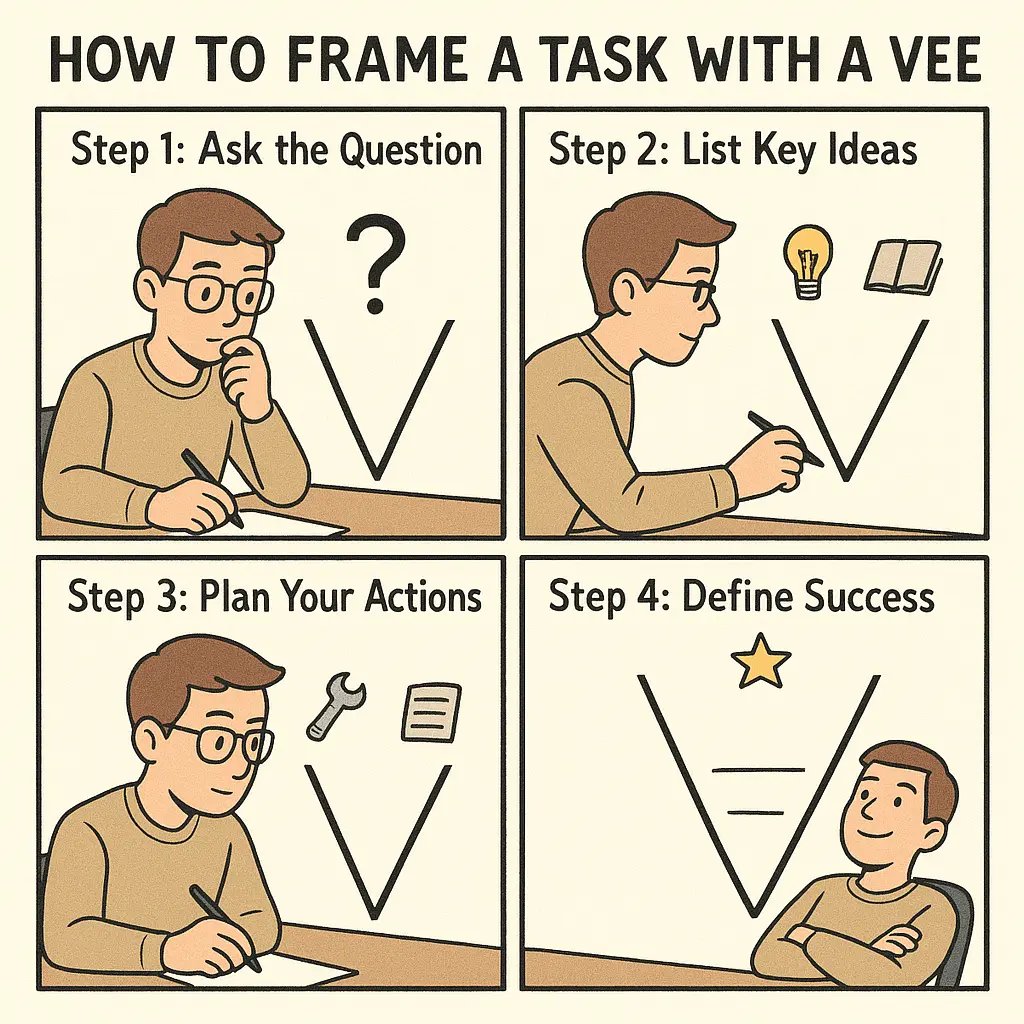 HOW TO FRAME A TASK WITH A VEE

Step 1: Ask the Question

?

Step 2: List Key Ideas

Step 3: Plan Your Actions

Step 4: Define Success