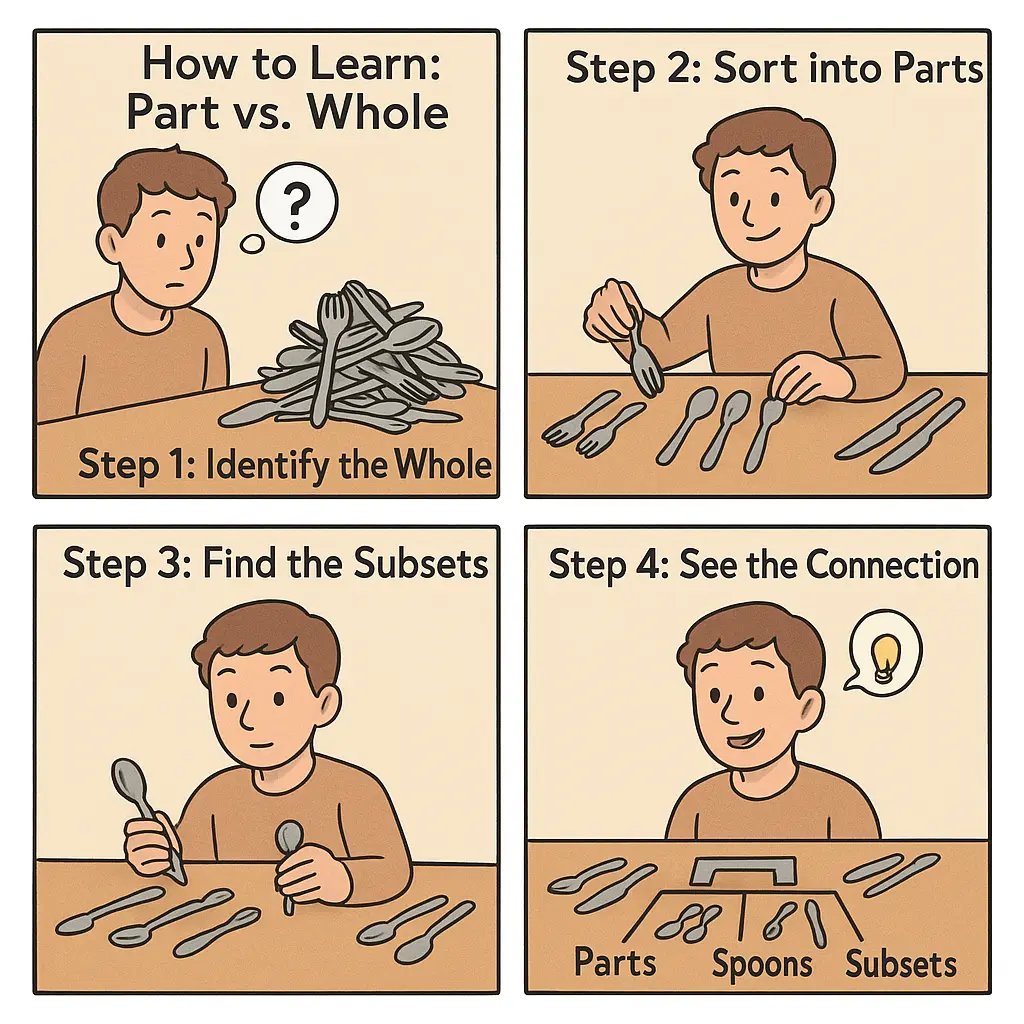 How to Learn: Part vs. Whole

?

Step 1: Identify the Whole

Step 2: Sort into Parts

Step 3: Find the Subsets

Step 4: See the Connection

Parts Spoons Subsets