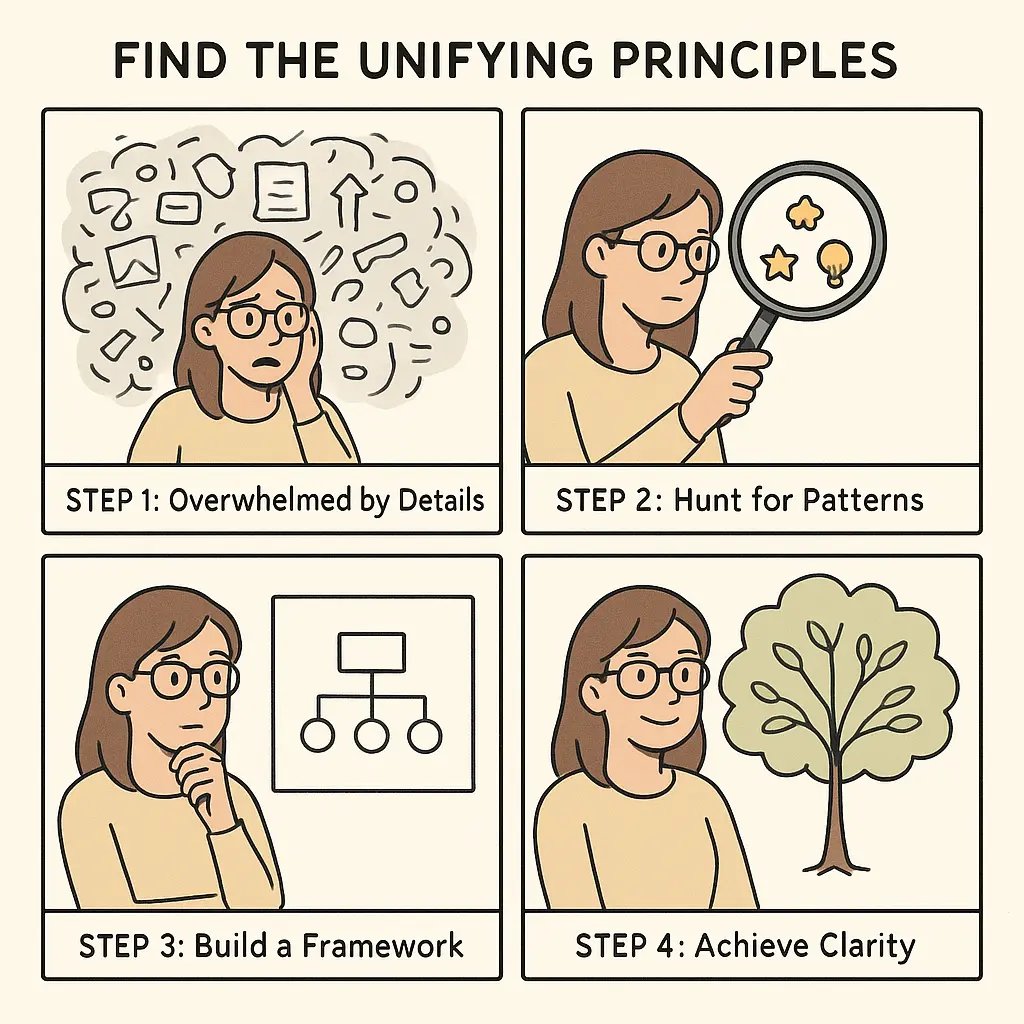 FIND THE UNIFYING PRINCIPLES

STEP 1: Overwhelmed by Details

STEP 2: Hunt for Patterns

STEP 3: Build a Framework

STEP 4: Achieve Clarity