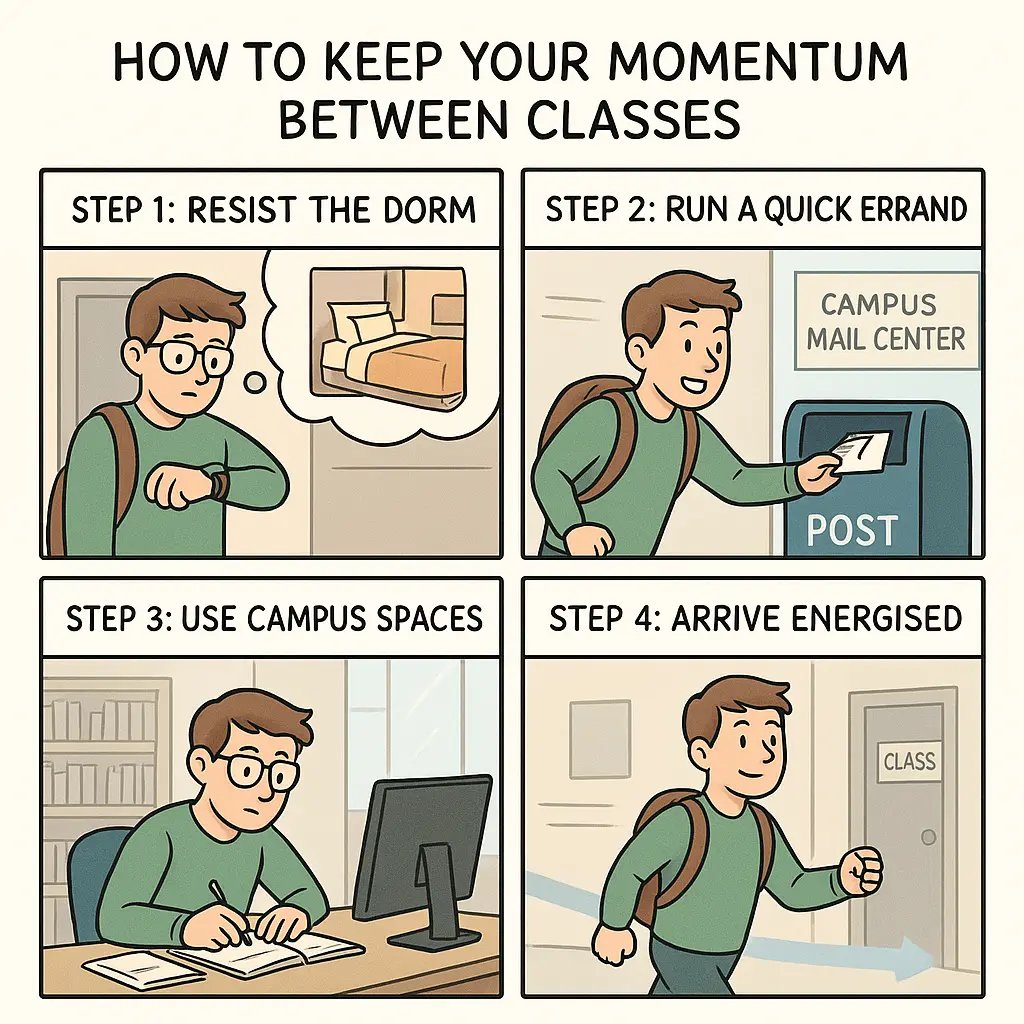 HOW TO KEEP YOUR MOMENTUM BETWEEN CLASSES

STEP 1: RESIST THE DORM

STEP 2: RUN A QUICK ERRAND

CAMPUS MAIL CENTER

POST

STEP 3: USE CAMPUS SPACES

STEP 4: ARRIVE ENERGISED

CLASS