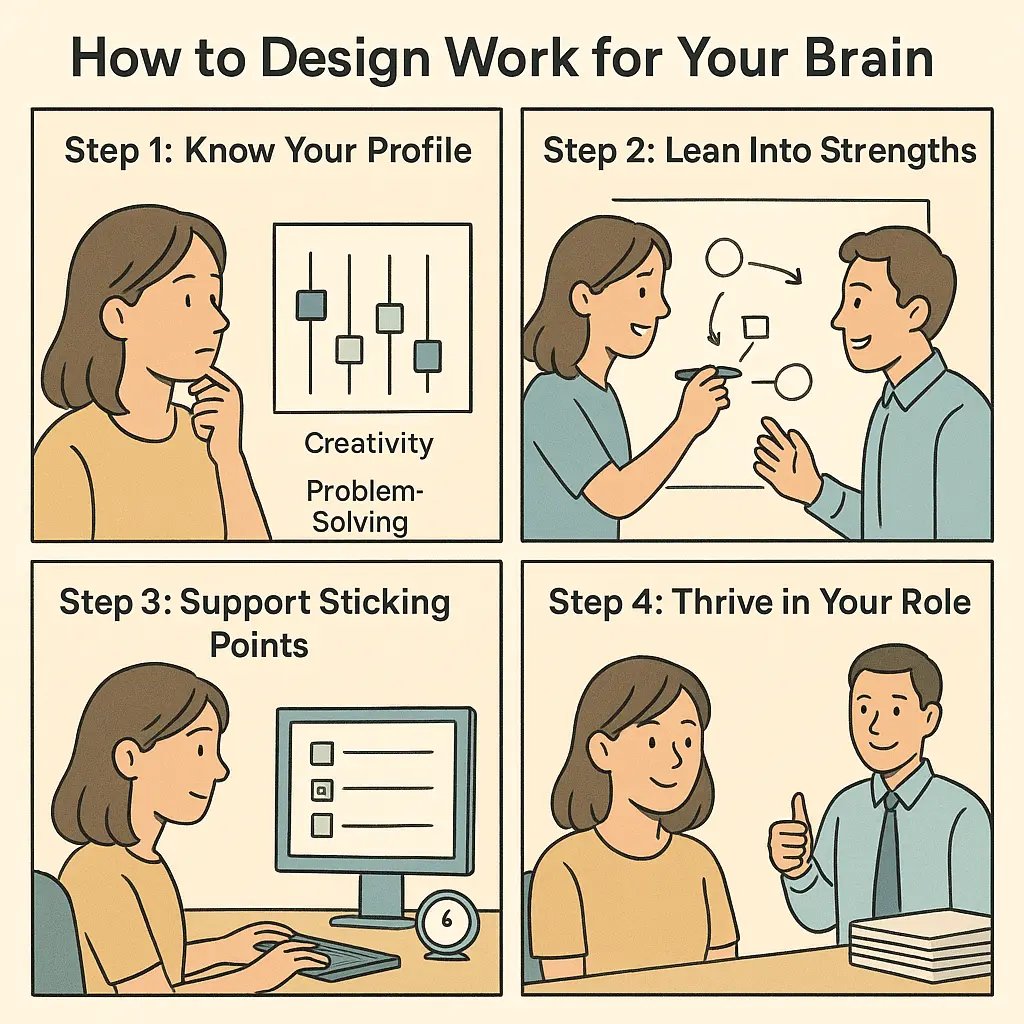 How to Design Work for Your Brain

Step 1: Know Your Profile

Creativity

Problem-Solving

Step 2: Lean Into Strengths

Step 3: Support Sticking Points

6

Step 4: Thrive in Your Role