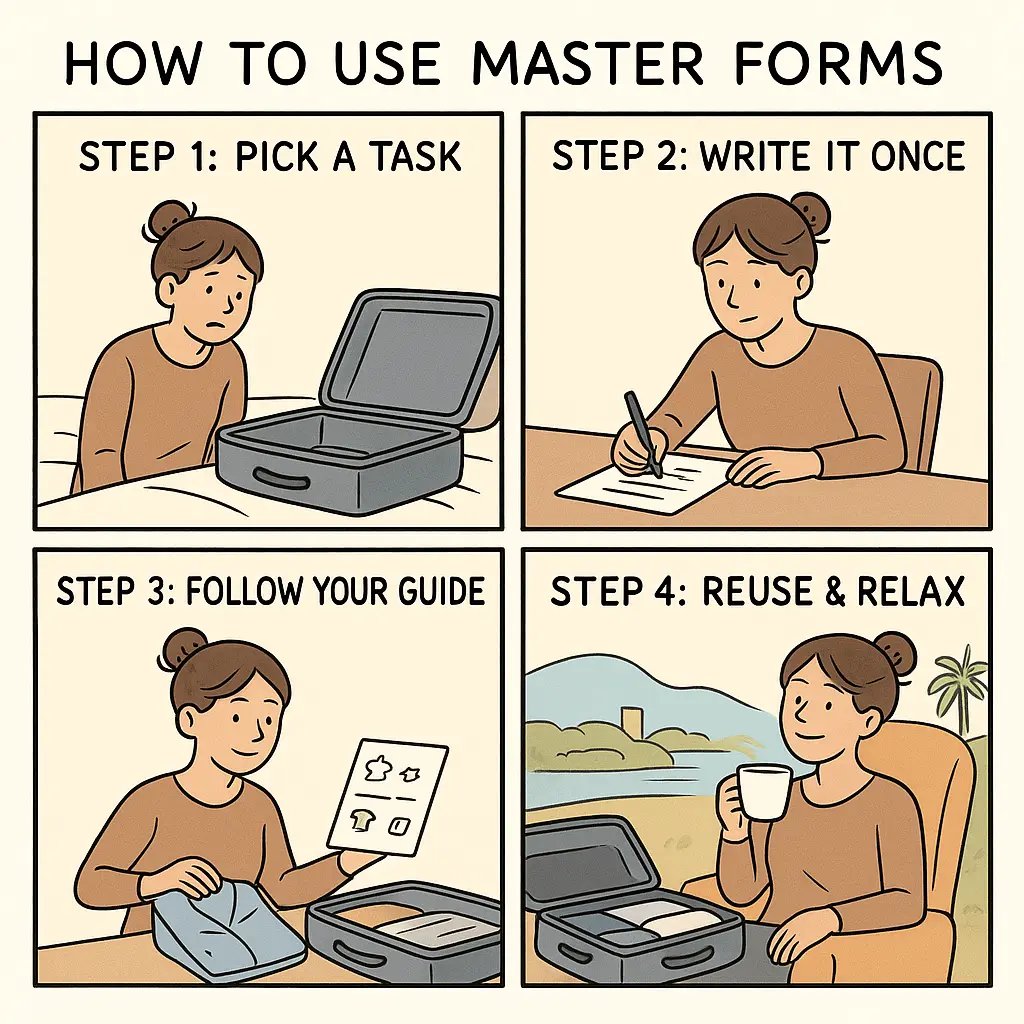 HOW TO USE MASTER FORMS

STEP 1: PICK A TASK

STEP 2: WRITE IT ONCE

STEP 3: FOLLOW YOUR GUIDE

STEP 4: REUSE & RELAX