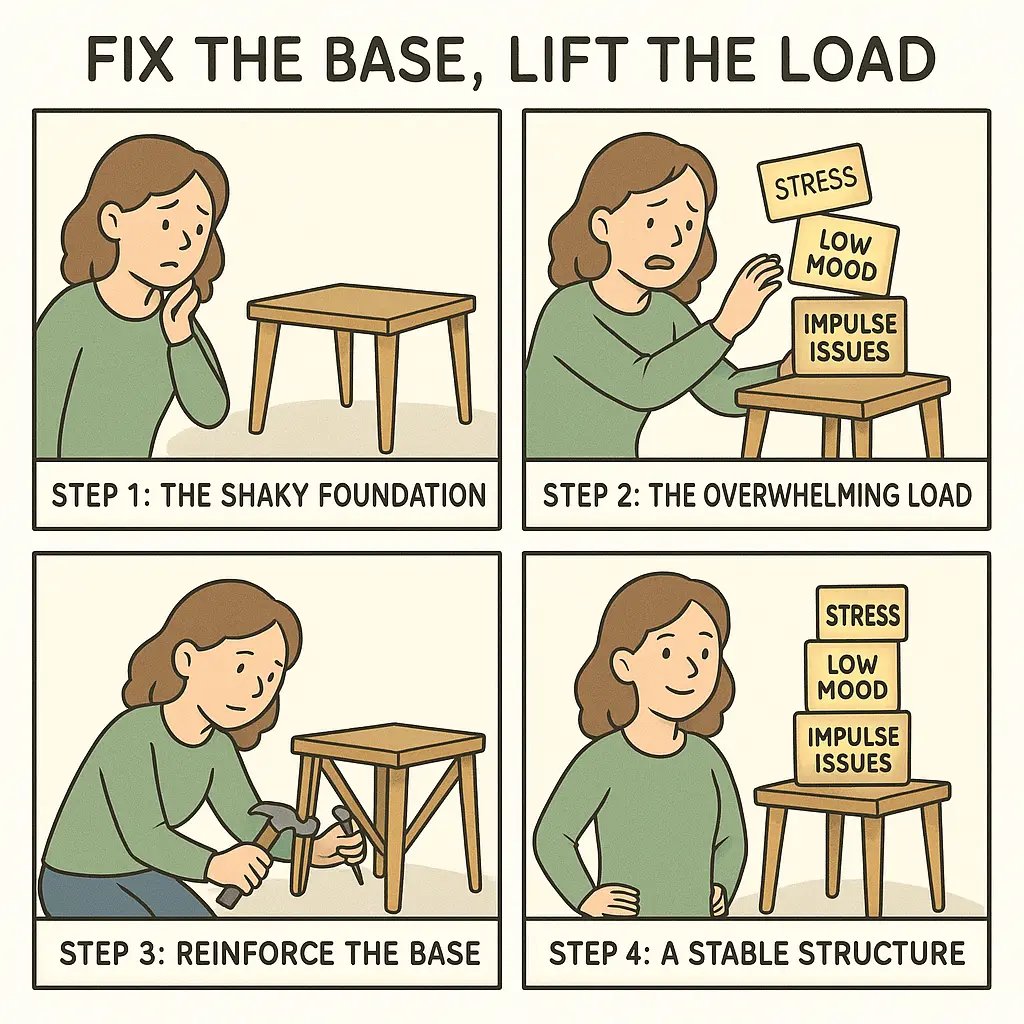 FIX THE BASE, LIFT THE LOAD

STEP 1: THE SHAKY FOUNDATION

STRESS
LOW MOOD
IMPULSE ISSUES

STEP 2: THE OVERWHELMING LOAD

STEP 3: REINFORCE THE BASE

STRESS
LOW MOOD
IMPULSE ISSUES

STEP 4: A STABLE STRUCTURE