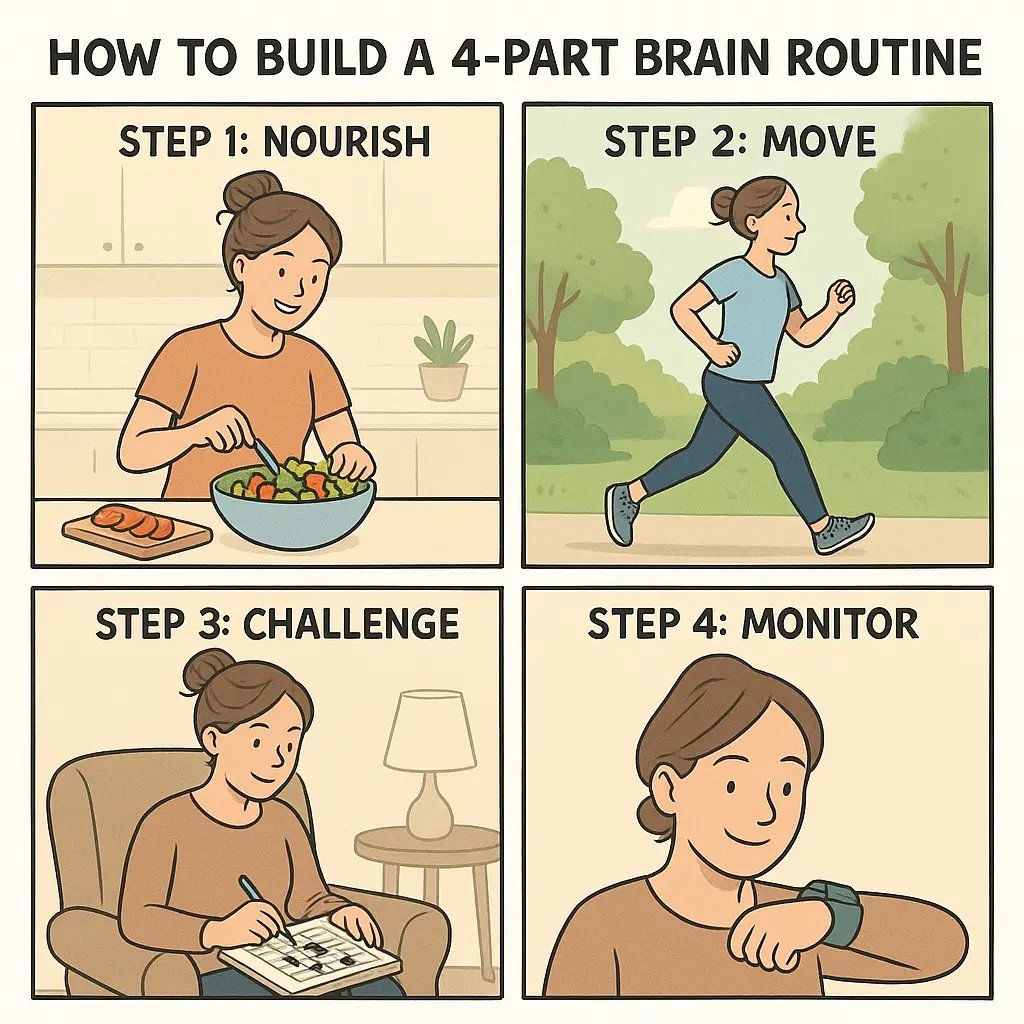 HOW TO BUILD A 4-PART BRAIN ROUTINE

STEP 1: NOURISH

STEP 2: MOVE

STEP 3: CHALLENGE

STEP 4: MONITOR