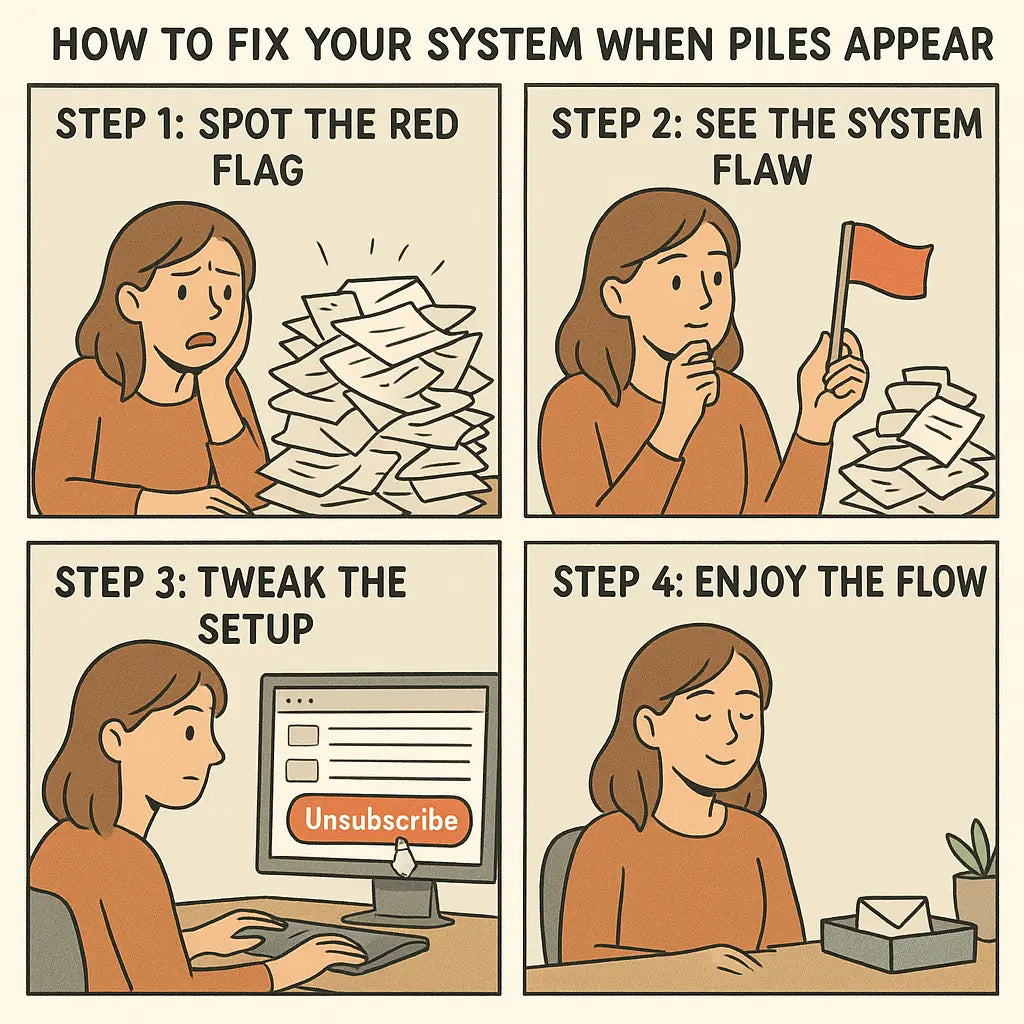 HOW TO FIX YOUR SYSTEM WHEN PILES APPEAR

STEP 1: SPOT THE RED FLAG

STEP 2: SEE THE SYSTEM FLAW

STEP 3: TWEAK THE SETUP

Unsubscribe

STEP 4: ENJOY THE FLOW