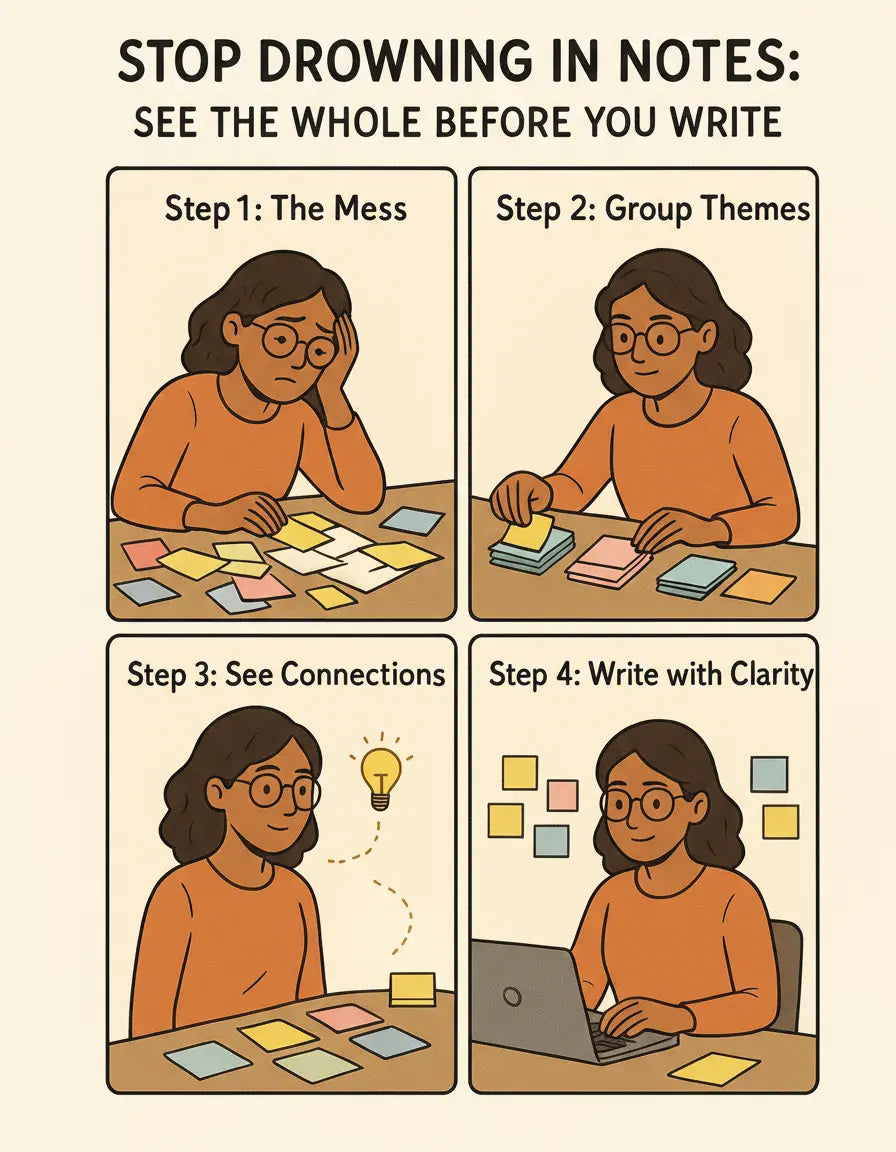 STOP DROWNING IN NOTES:
SEE THE WHOLE BEFORE YOU WRITE

Step 1: The Mess

Step 2: Group Themes

Step 3: See Connections

Step 4: Write with Clarity