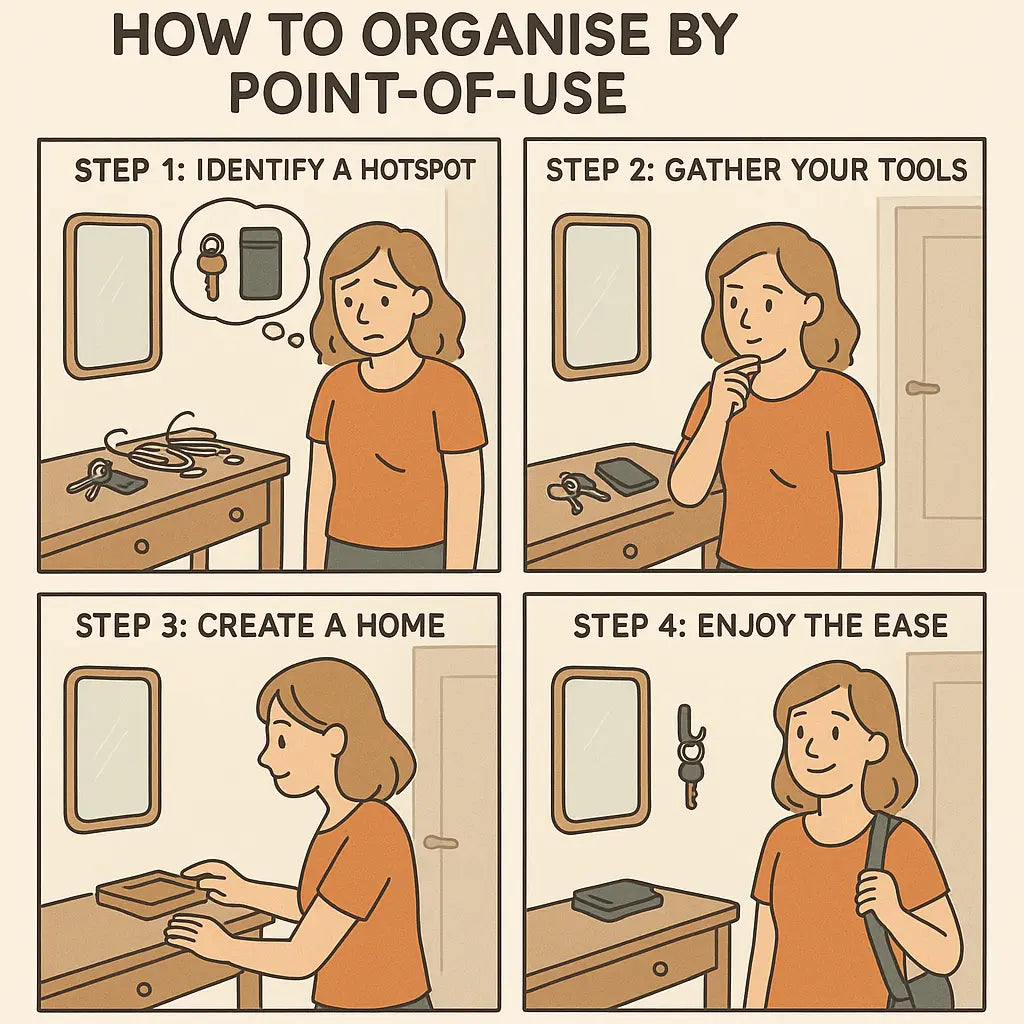 HOW TO ORGANISE BY POINT-OF-USE

STEP 1: IDENTIFY A HOTSPOT

STEP 2: GATHER YOUR TOOLS

STEP 3: CREATE A HOME

STEP 4: ENJOY THE EASE