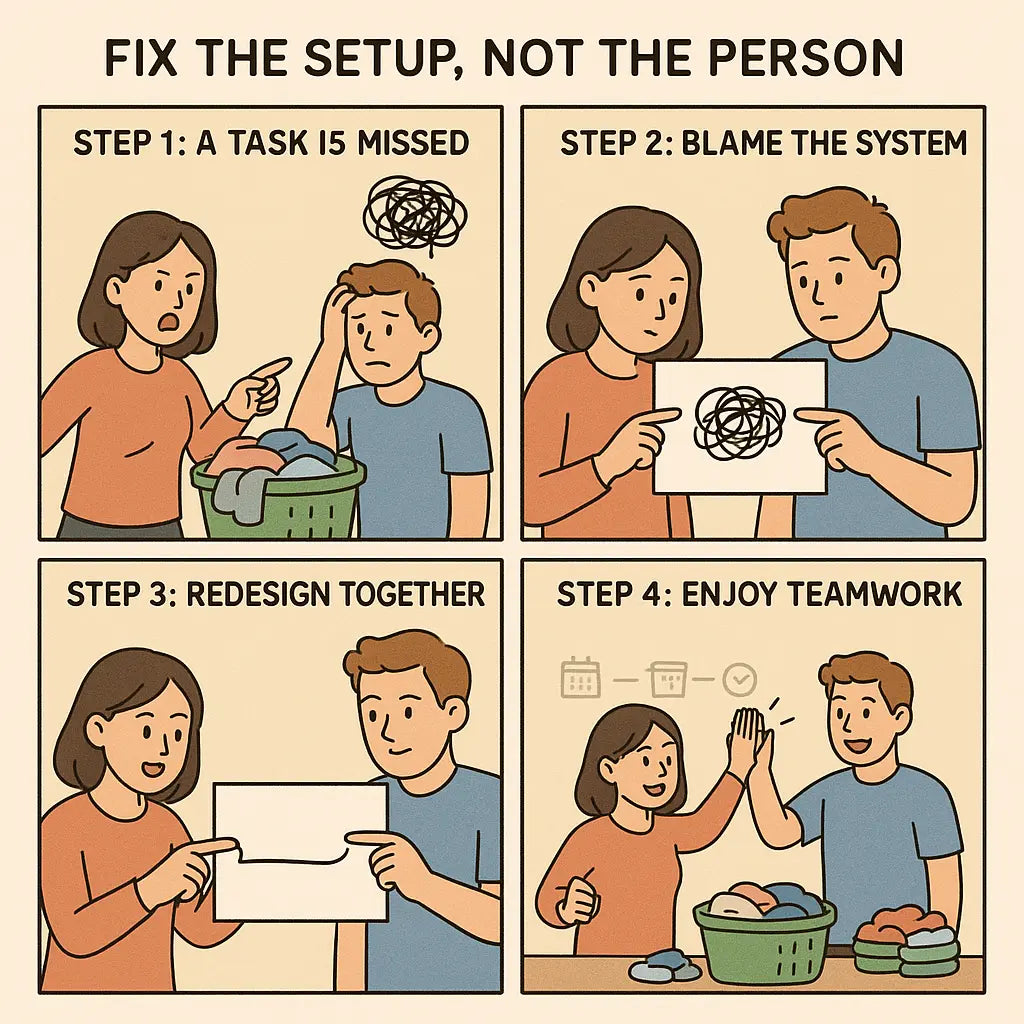 FIX THE SETUP, NOT THE PERSON

STEP 1: A TASK I5 MISSED

STEP 2: BLAME THE SYSTEM

STEP 3: REDESIGN TOGETHER

STEP 4: ENJOY TEAMWORK