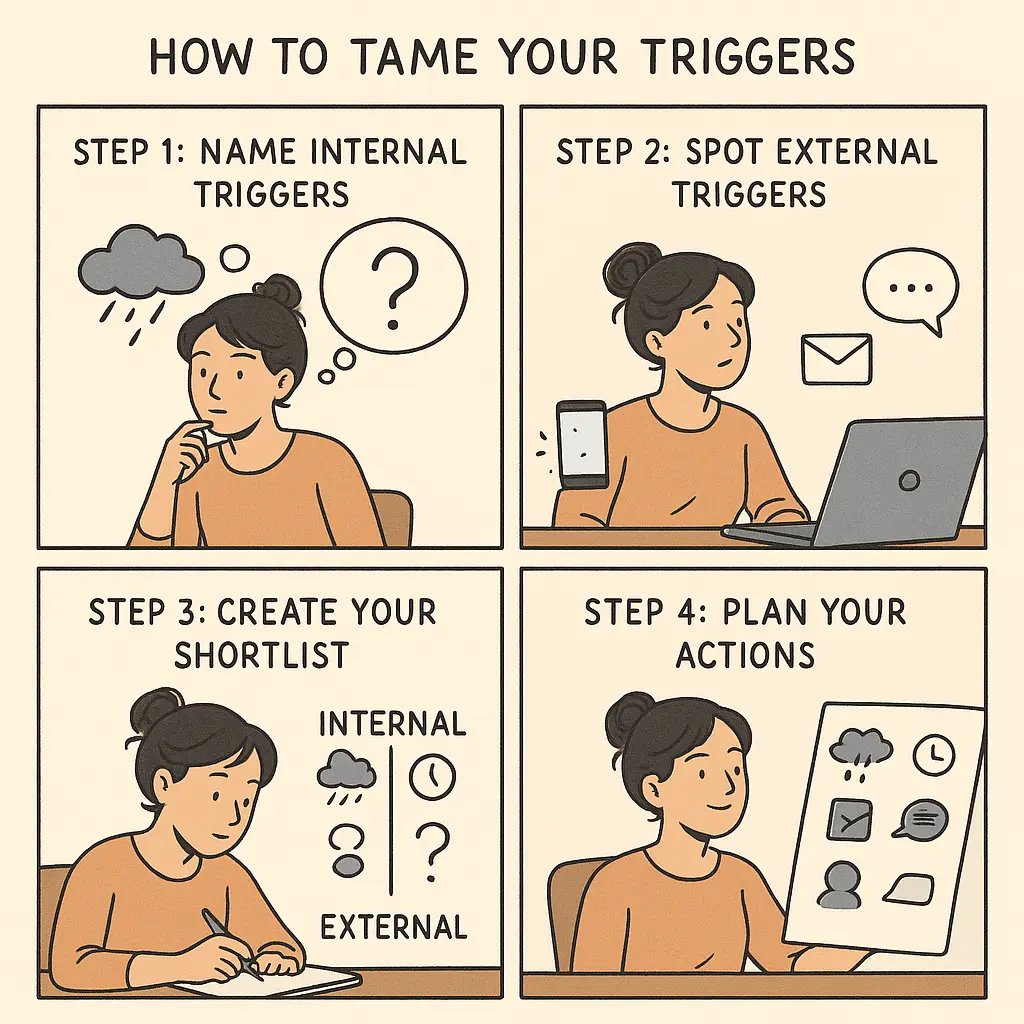 HOW TO TAME YOUR TRIGGERS

STEP 1: NAME INTERNAL TRIGGERS

?

STEP 2: SPOT EXTERNAL TRIGGERS

...

STEP 3: CREATE YOUR SHORTLIST

INTERNAL

?

EXTERNAL

STEP 4: PLAN YOUR ACTIONS