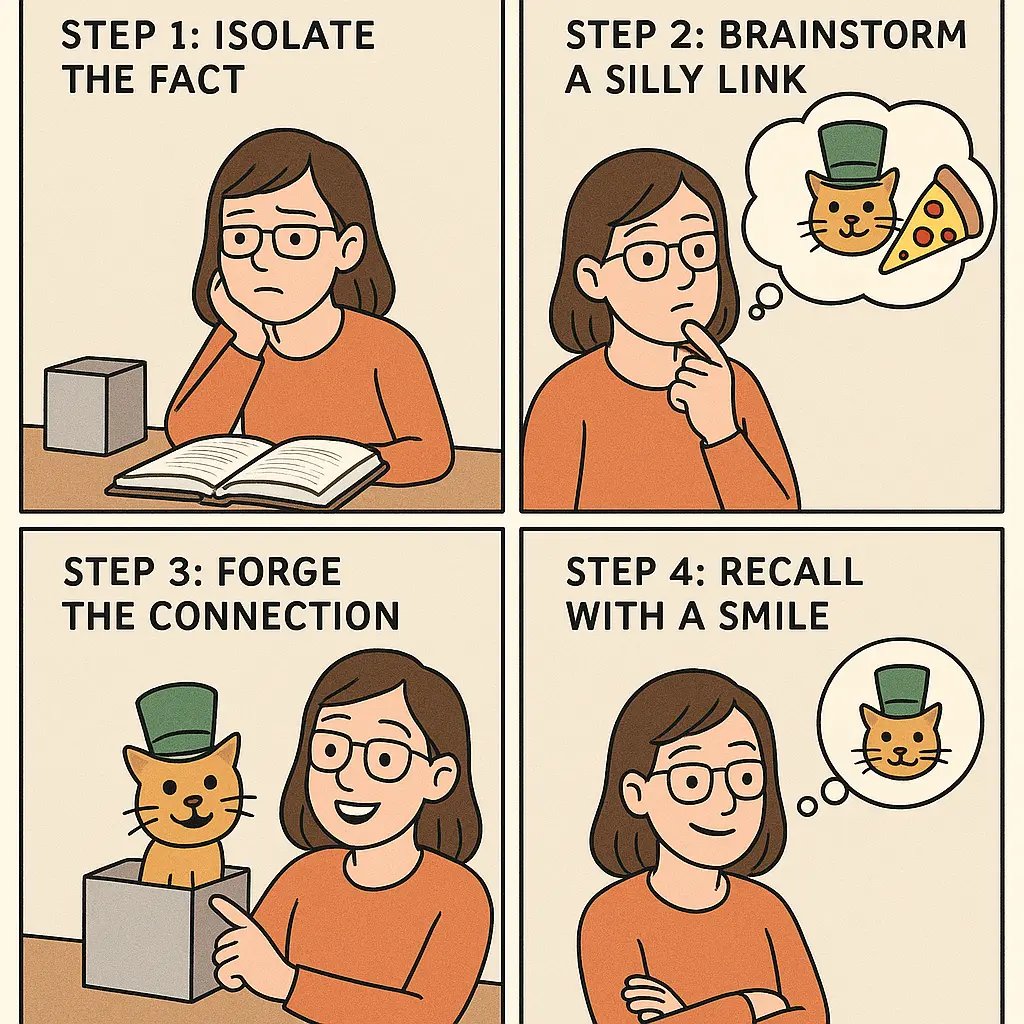 STEP 1: ISOLATE THE FACT

STEP 2: BRAINSTORM A SILLY LINK

STEP 3: FORGE THE CONNECTION

STEP 4: RECALL WITH A SMILE