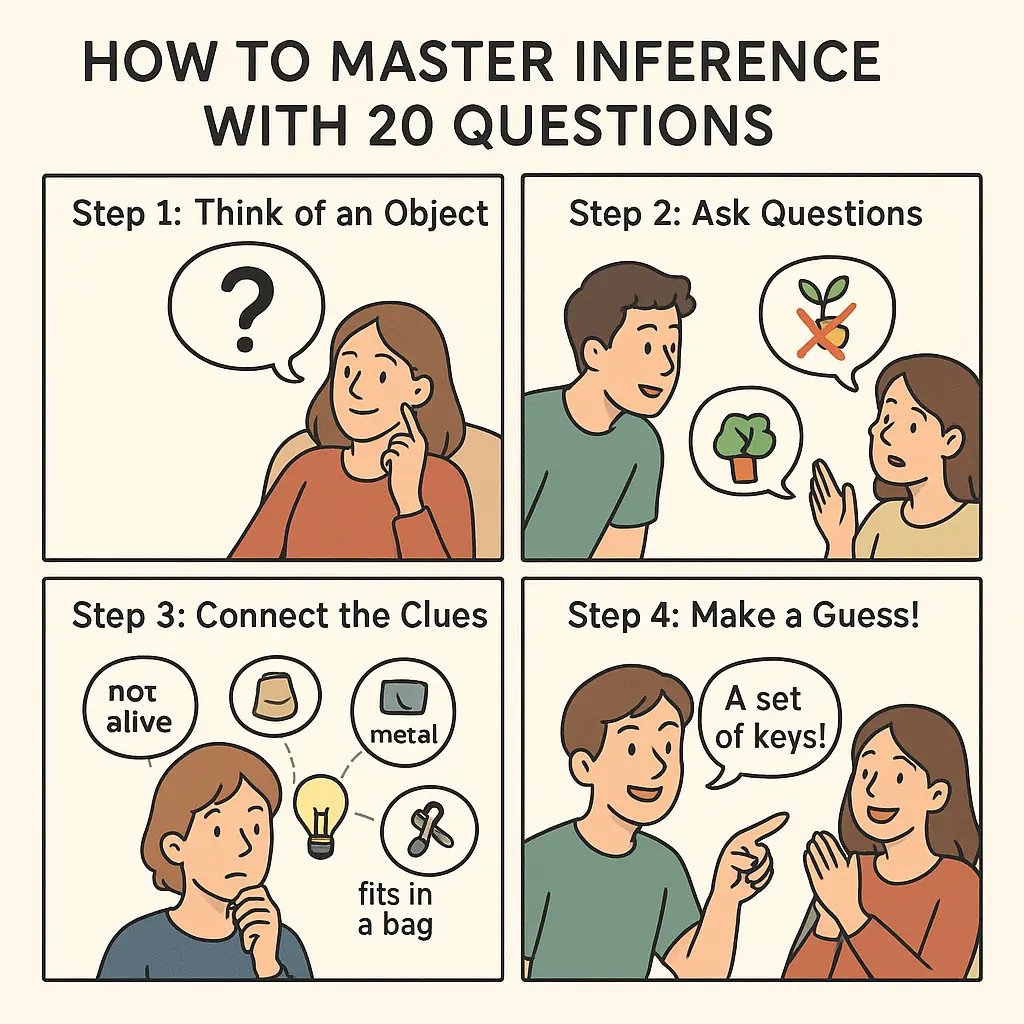 HOW TO MASTER INFERENCE WITH 20 QUESTIONS

Step 1: Think of an Object

?

Step 2: Ask Questions

Step 3: Connect the Clues

not alive

metal

fits in a bag

Step 4: Make a Guess!

A set of keys!